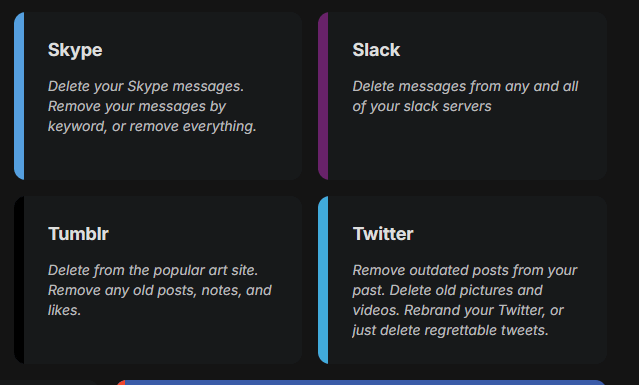 Skype

Delete your Skype messages. Remove your messages by keyword, or remove everything.

Slack

Delete messages from any and all of your slack servers

Tumblr

Delete from the popular art site. Remove any old posts, notes, and likes.

Twitter

Remove outdated posts from your past. Delete old pictures and videos. Rebrand your Twitter, or just delete regrettable tweets.